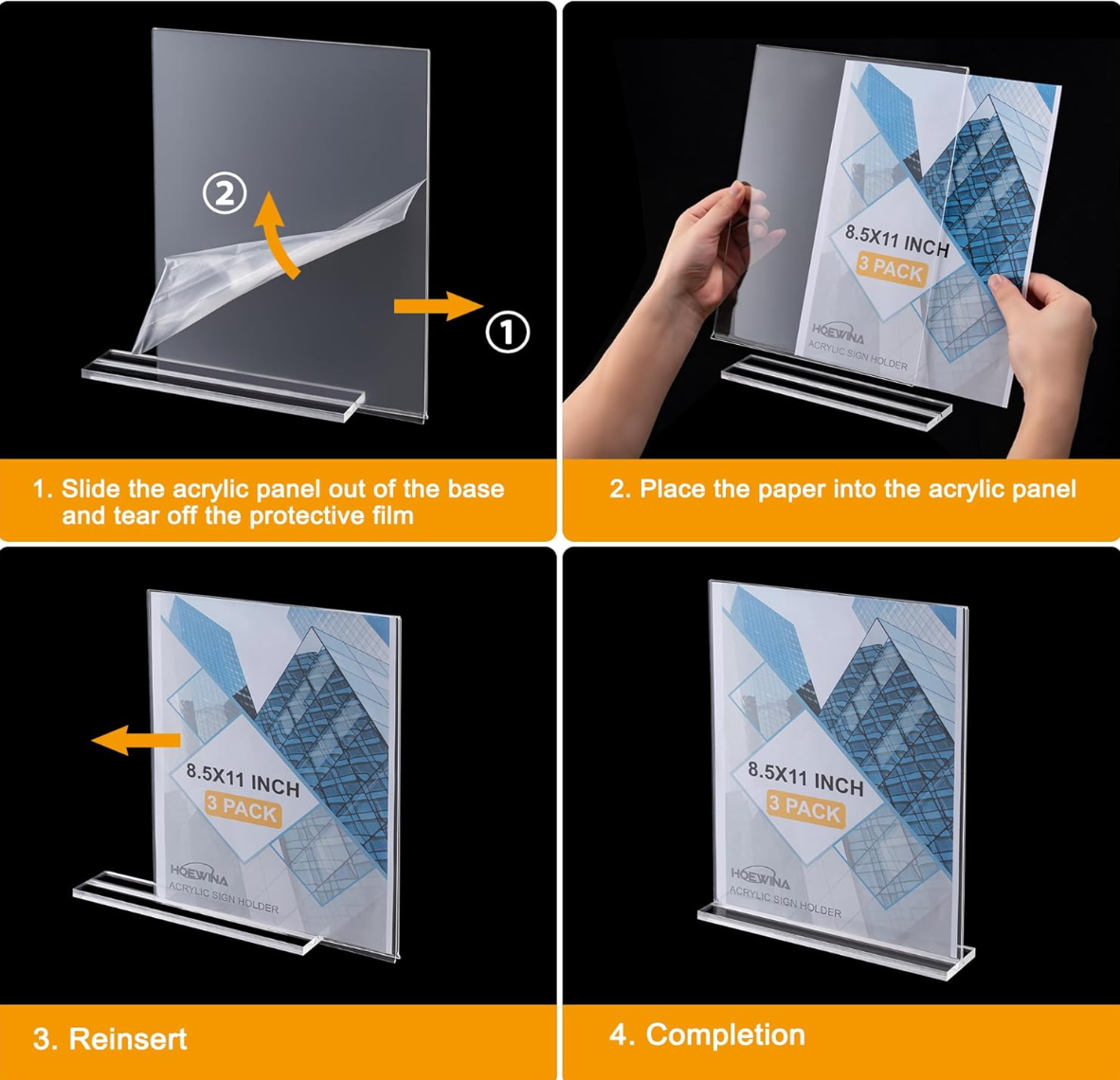 ②

①

1. Slide the acrylic panel out of the base and tear off the protective film

8.5X11 INCH
3 PACK
HOEWINA
ACRYLIC SIGN HOLDER

2. Place the paper into the acrylic panel

8.5X11 INCH
3 PACK
HOEWINA
ACRYLIC SIGN HOLDER

3. Reinsert

8.5X11 INCH
3 PACK
HOEWINA
ACRYLIC SIGN HOLDER

4. Completion